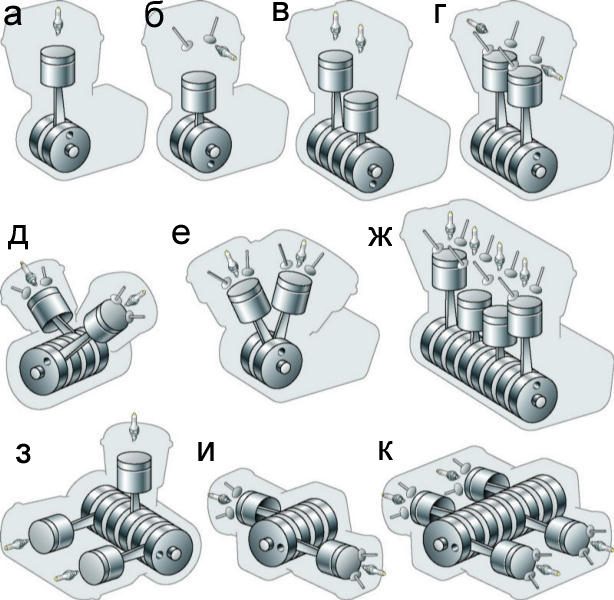 а
б
в
г
д
е
ж
з
и
к