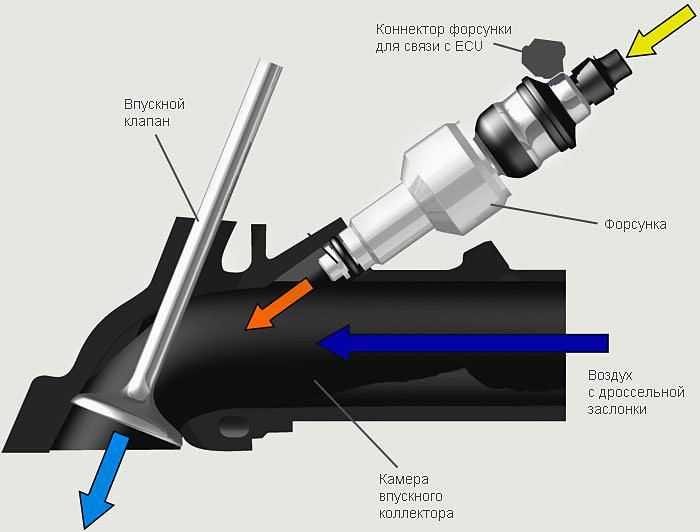 Коннектор форсунки для связи с ECU

Впускной клапан

Форсунка

Воздух с дроссельной заслонки

Камера впускного коллектора